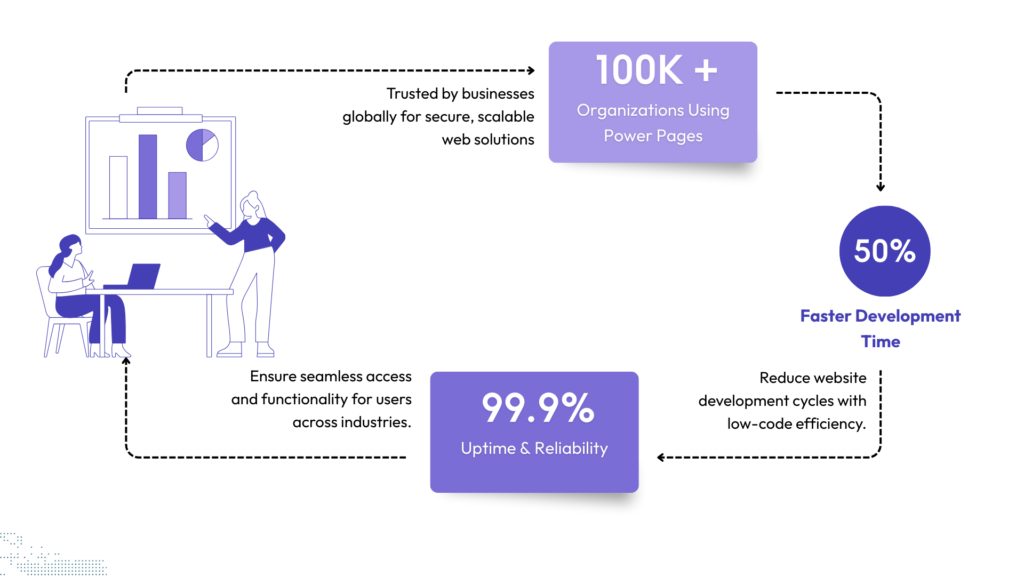 Trusted by businesses globally for secure, scalable web solutions

100K +
Organizations Using Power Pages

50%
Faster Development Time

Reduce website development cycles with low-code efficiency.

99.9%
Uptime & Reliability

Ensure seamless access and functionality for users across industries.